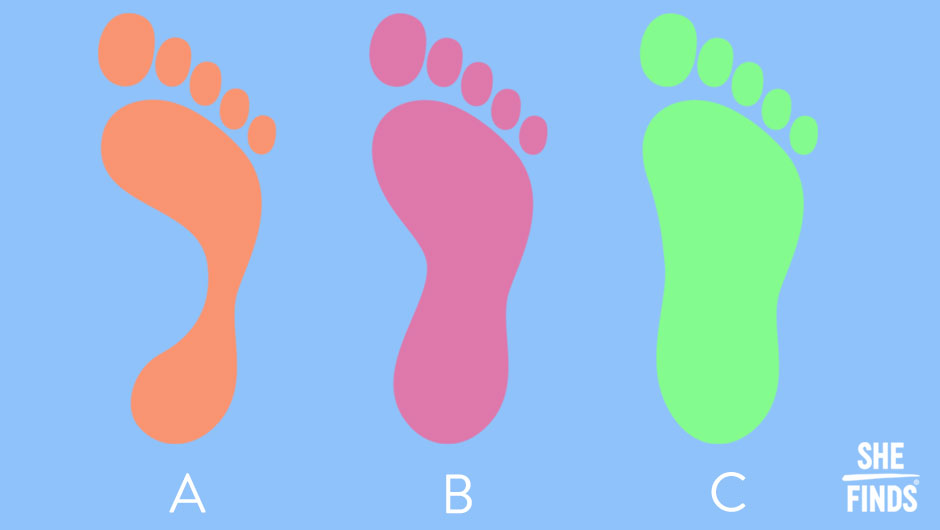 A

B

C

SHE
FINDS®