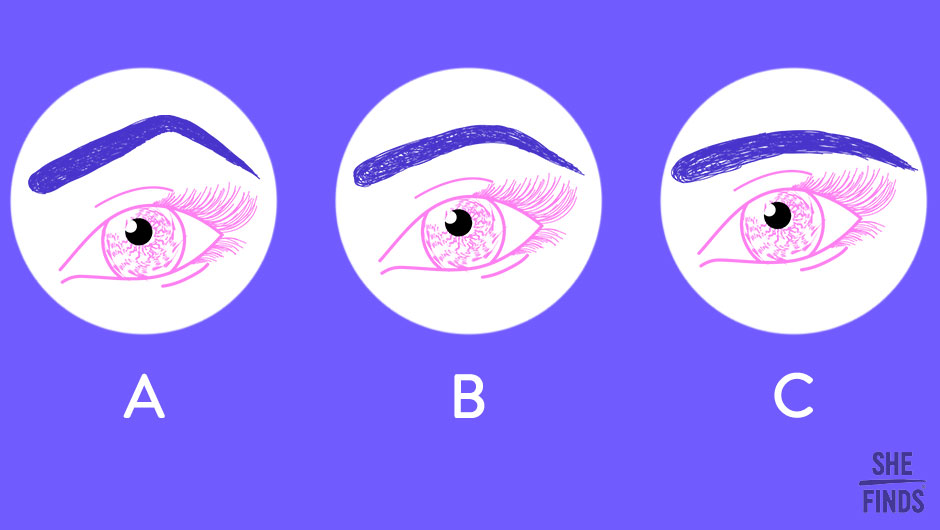 A

B

C

SHE
FINDS