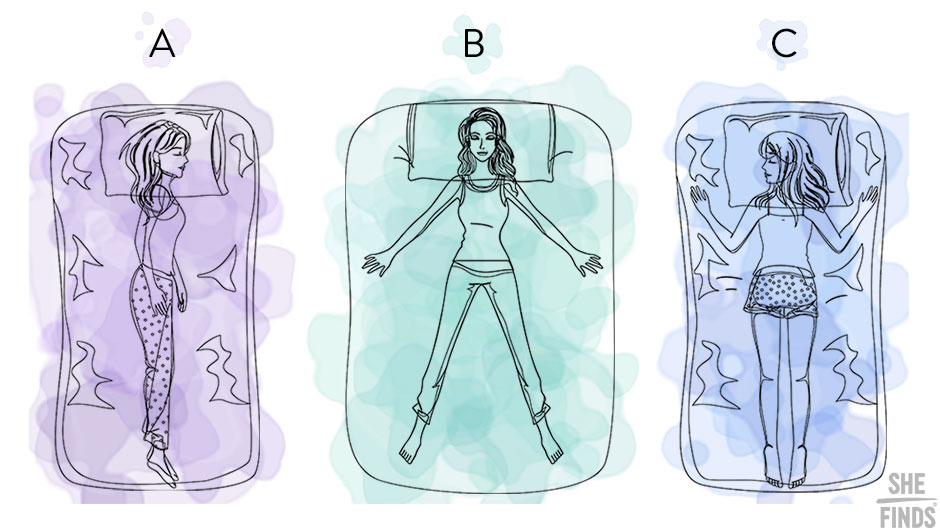 A

B

C

SHE FINDS