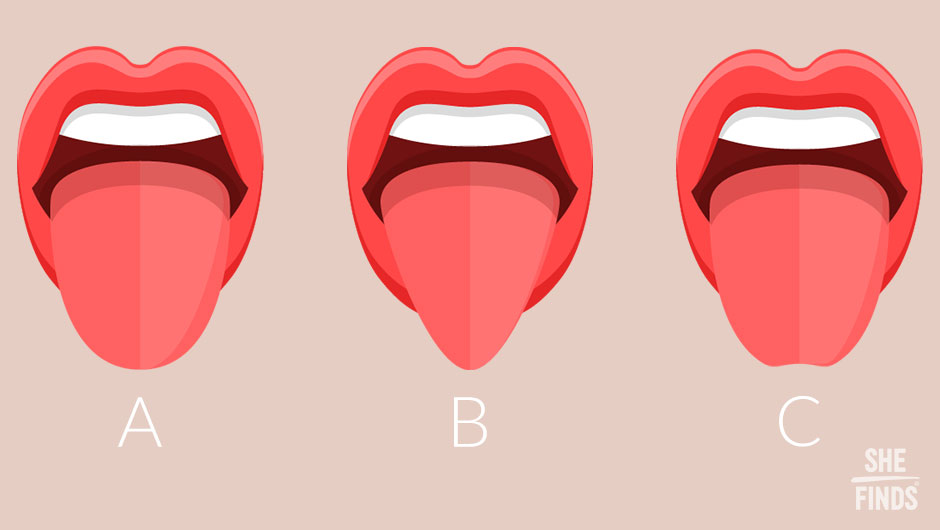 A

B

C

SHE
FINDS