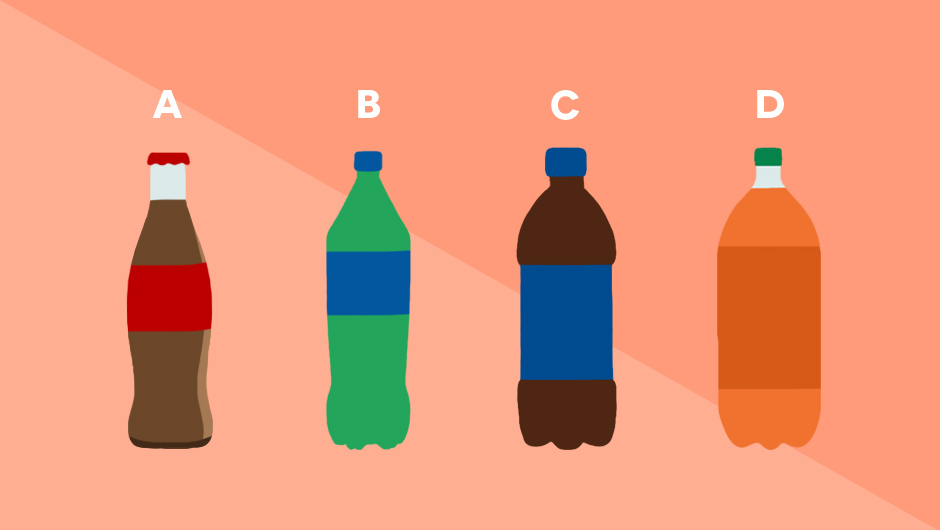 A

B

C

D