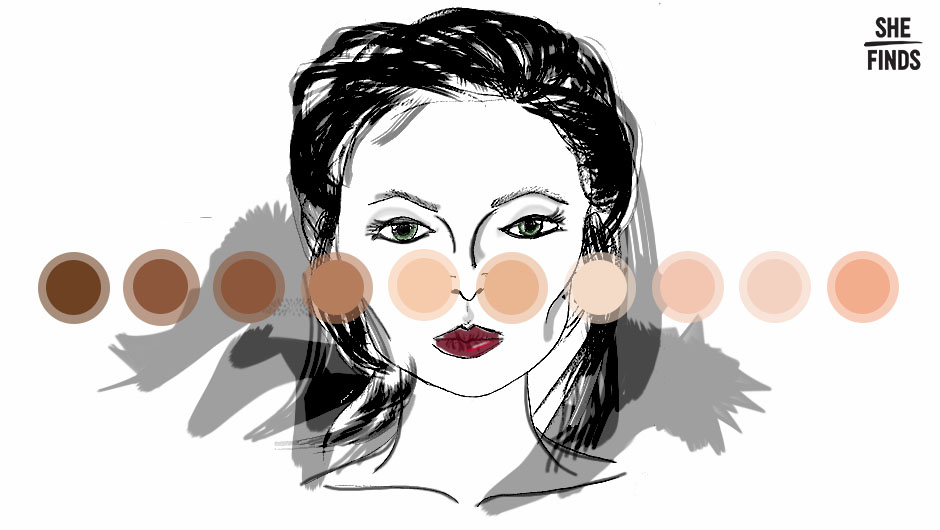 SHE
FINDS